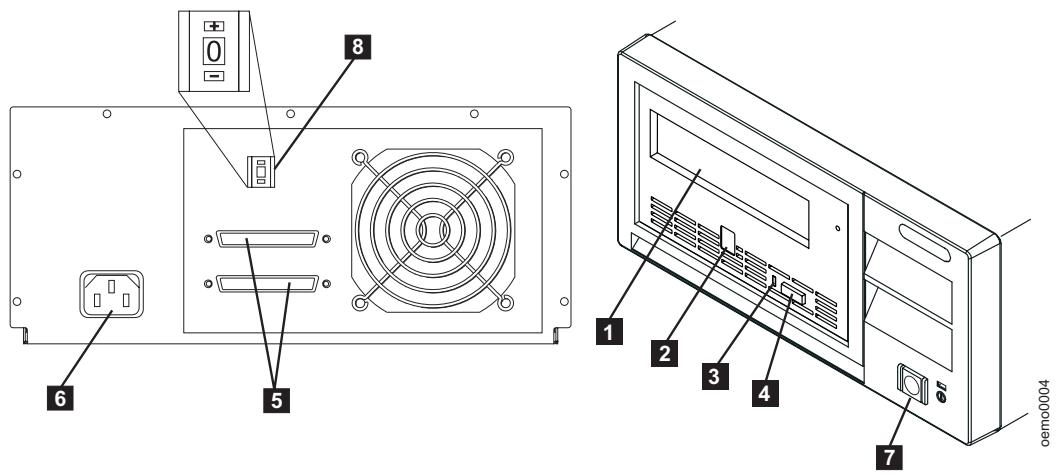 +
0
−
8
6
5
1
2
3
4
7
oemo0004