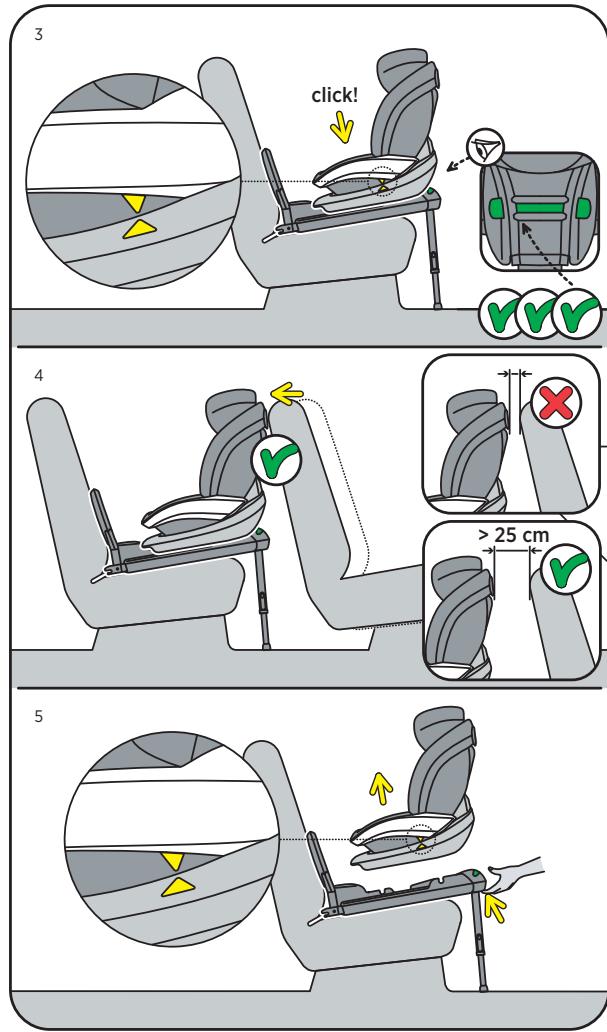 3

click!

4

> 25 cm

5