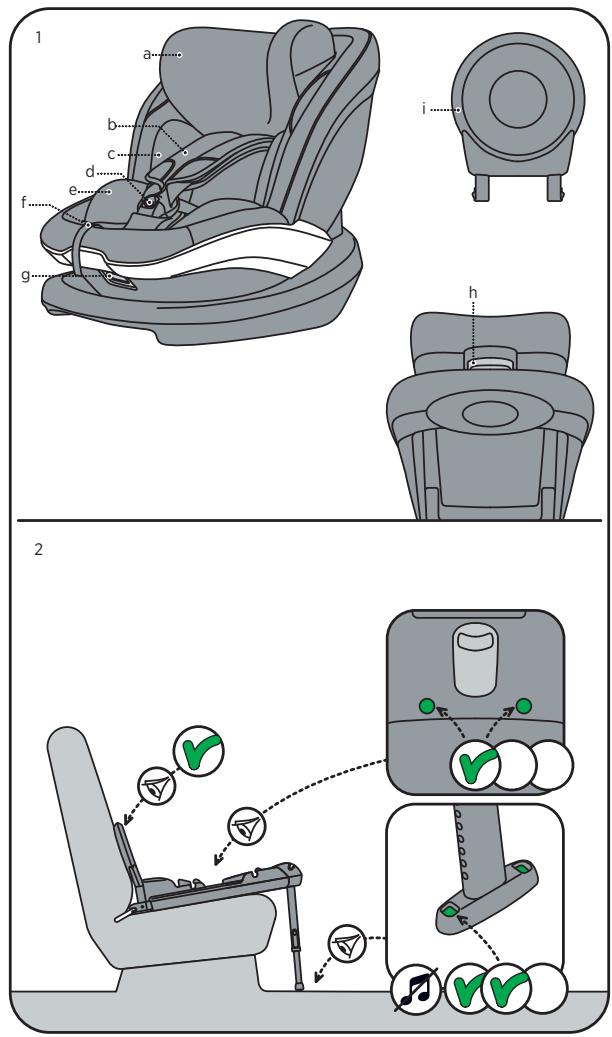 1

a

b

c

d

e

f

g

i

h

2