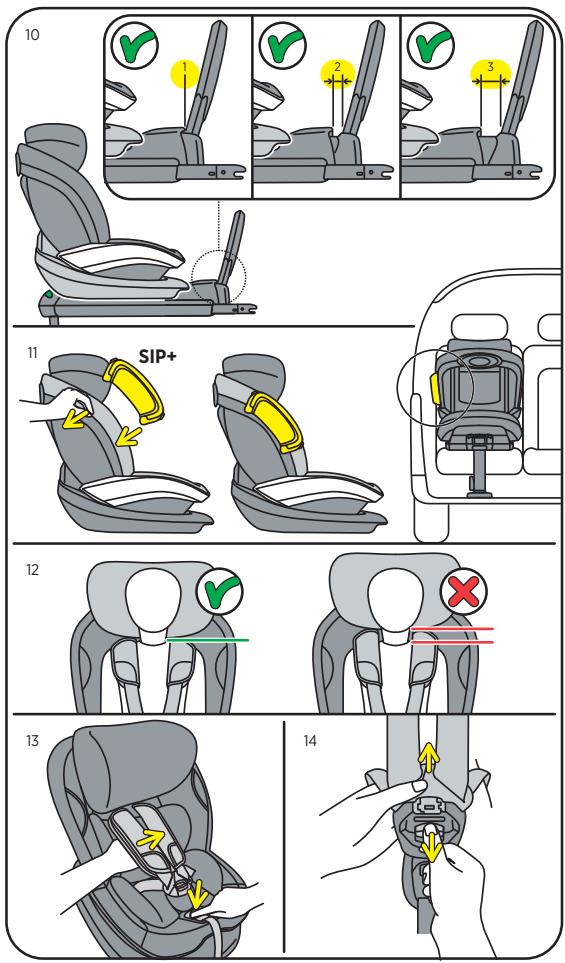 10

1

2

3

11

SIP+

12

13

14