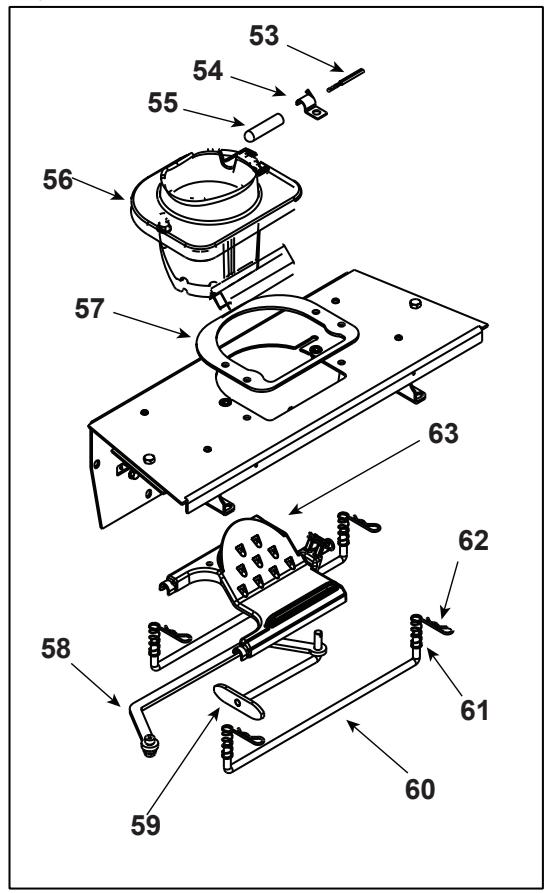 53
54
55
56
57
63
62
58
61
60
59