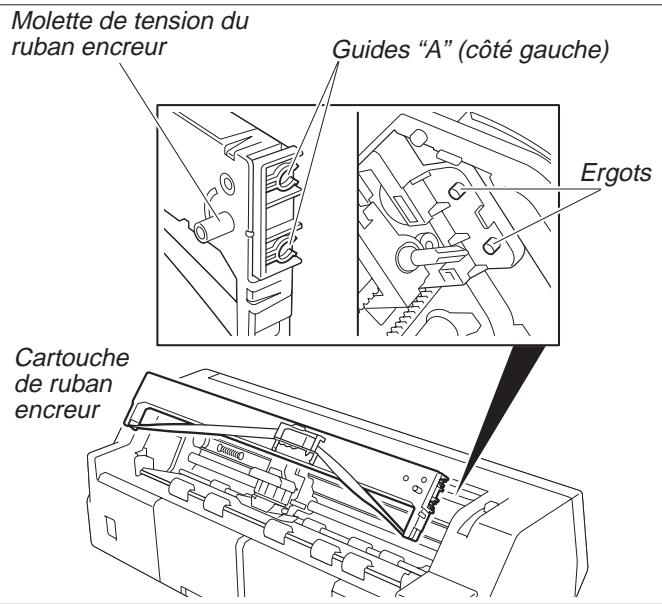 Molette de tension du ruban encreur

Guides “A” (côté gauche)

Ergots

Cartouche de ruban encreur