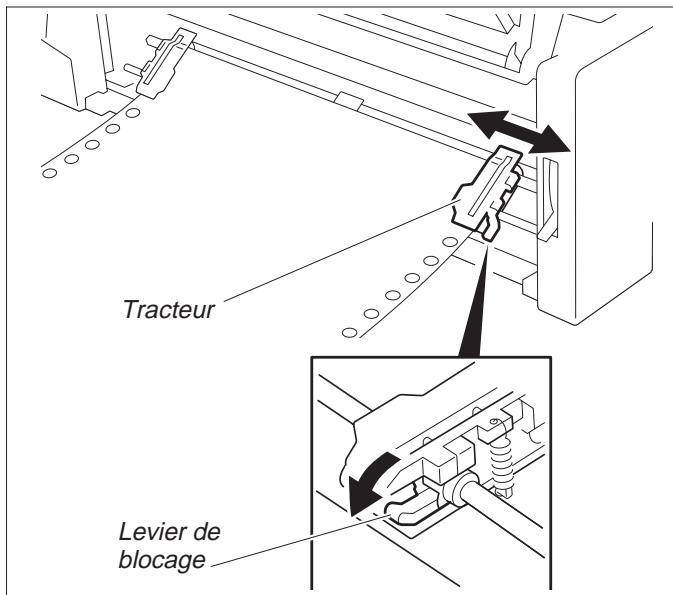 Tracteur

Levier de blocage