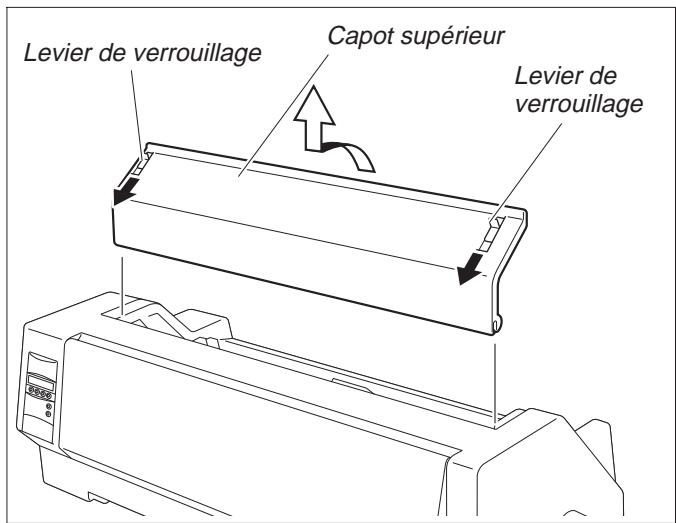 Levier de verrouillage

Capot supérieur

Levier de verrouillage