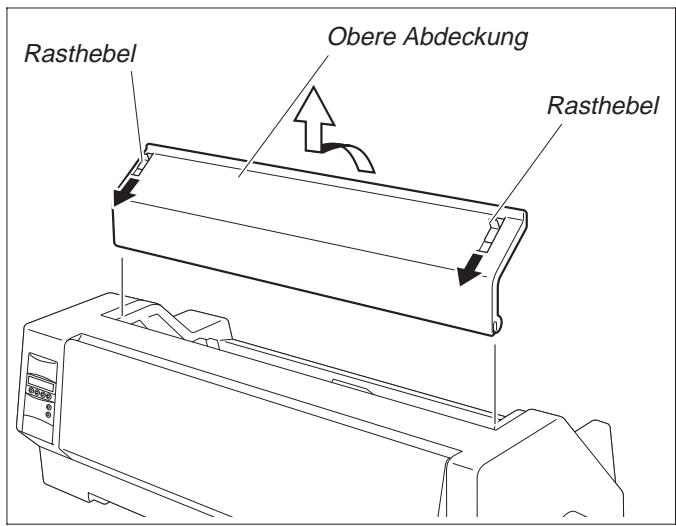 Rasthebel

Obere Abdeckung

Rasthebel