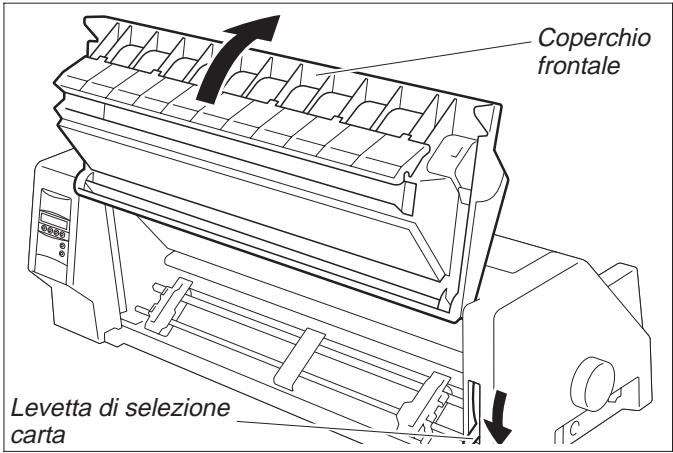 Coperchio frontale

Levetta di selezione carta