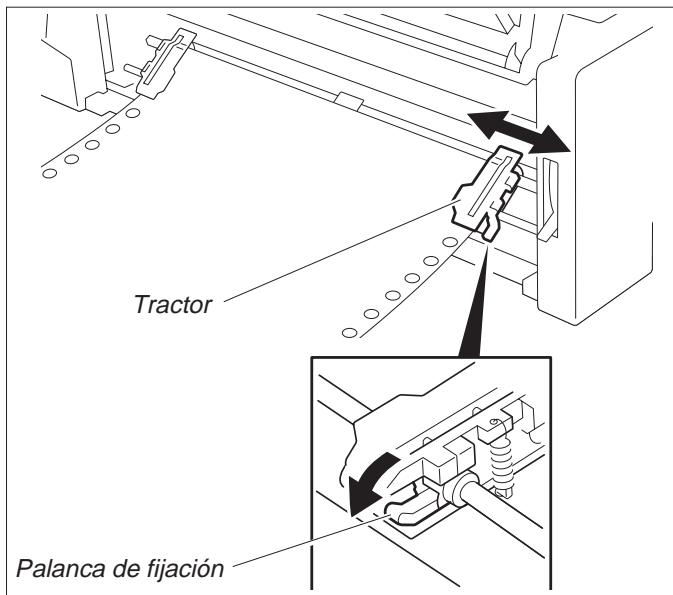 Tractor

Palanca de fijación