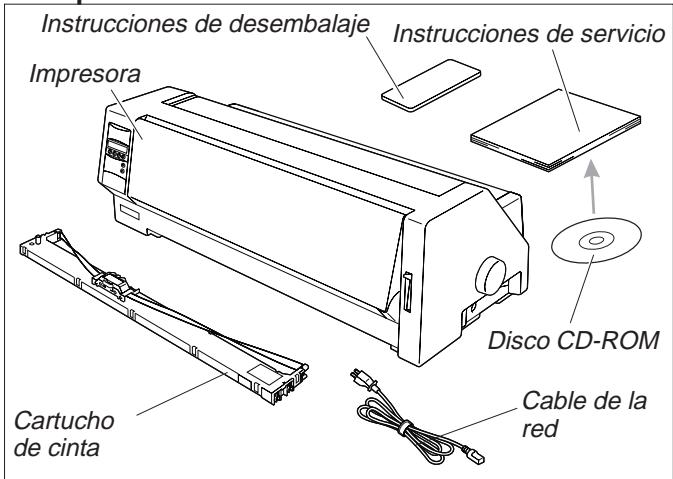 Instrucciones de desembalaje

Instrucciones de servicio

Impresora

Disco CD-ROM

Cartucho de cinta

Cable de la red