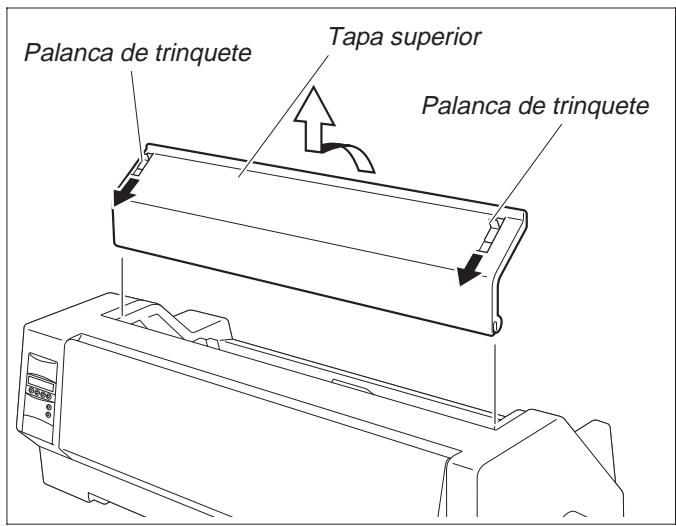 Palanca de trinquete
Tapa superior
Palanca de trinquete