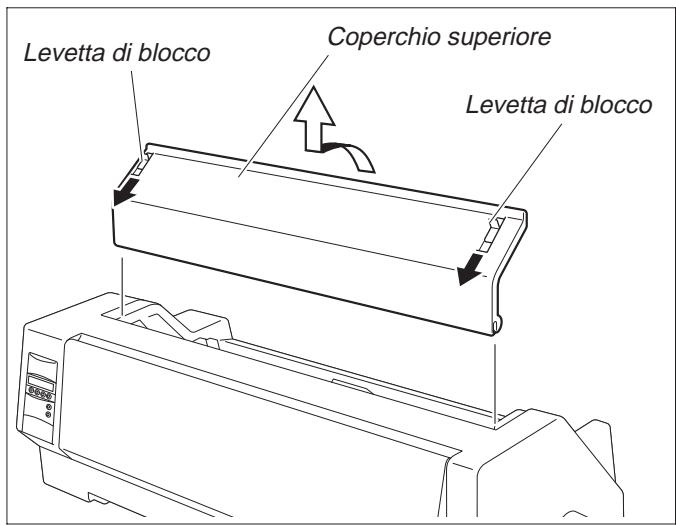 Levetta di blocco

Coperchio superiore

Levetta di blocco