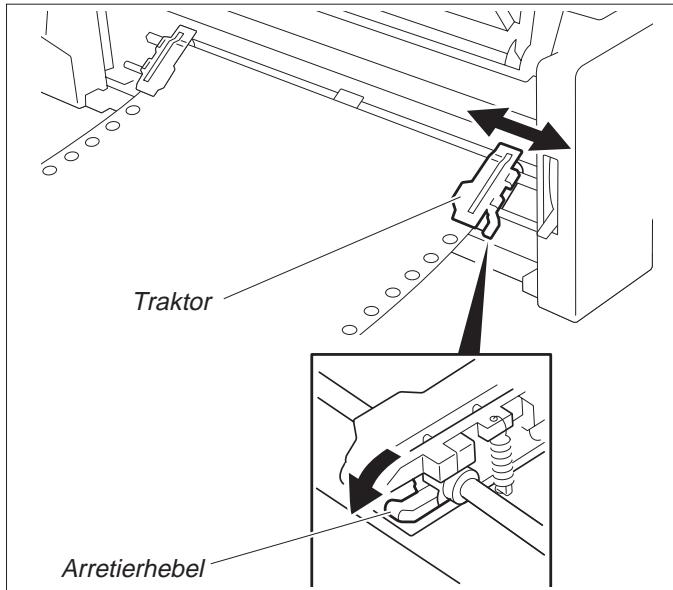 Traktor

Arretierhebel