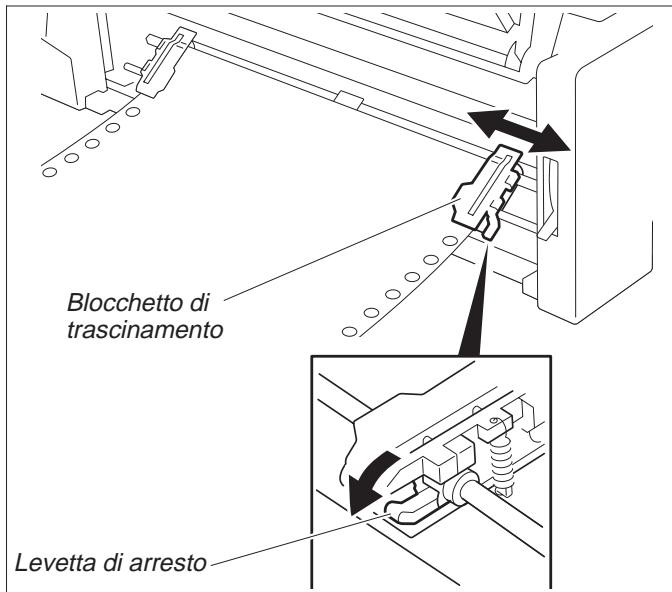 Blocchetto di trascinamento

Levetta di arresto