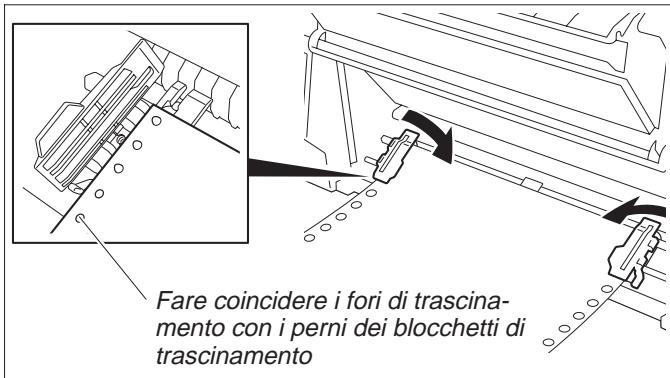 Fare coincidere i fori di trascinamento con i perni dei blocchetti di trascinamento