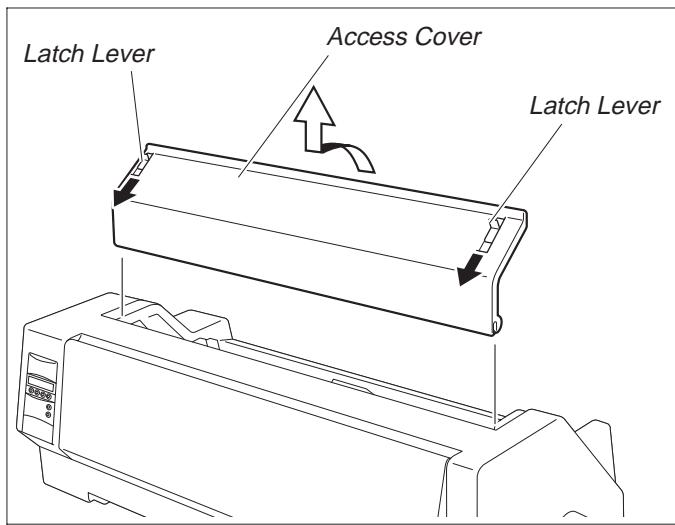 Latch Lever
Access Cover
Latch Lever