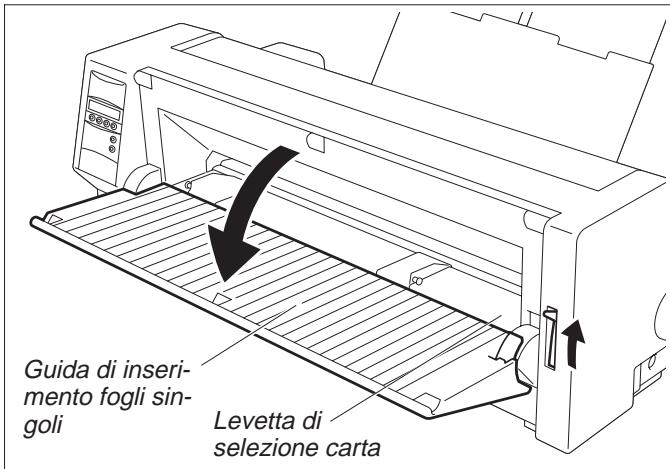 Guida di inserimento fogli singoli

Levetta di selezione carta