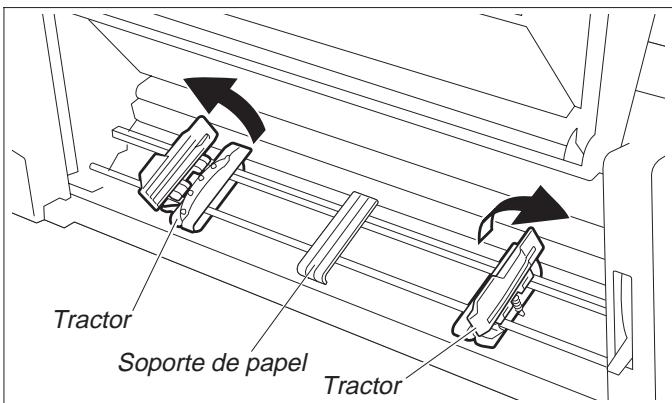 Tractor

Soporte de papel

Tractor