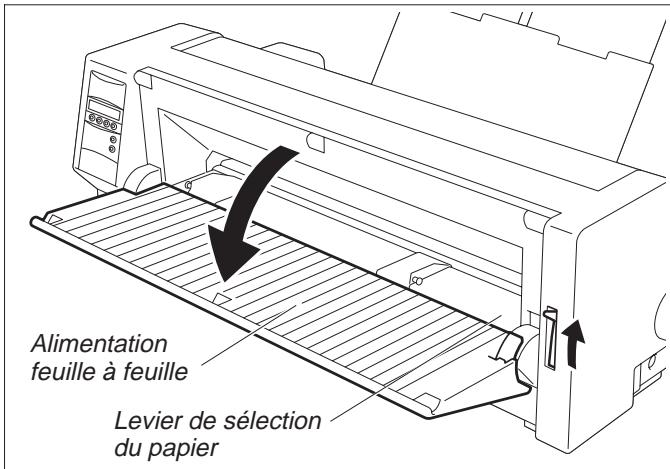 Alimentation
feuille à feuille

Levier de sélection
du papier