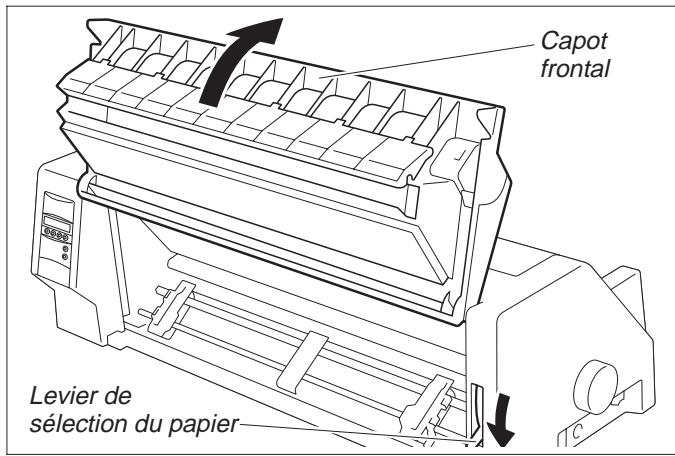 Capot frontal

Levier de sélection du papier