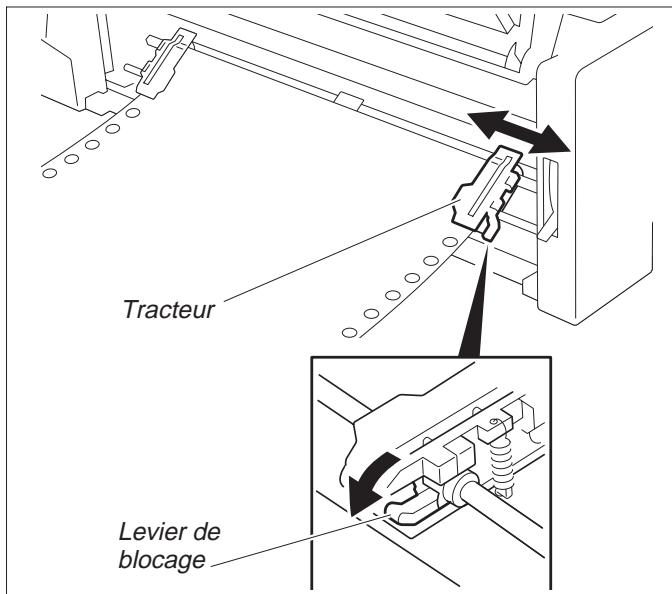 Tracteur

Levier de blocage