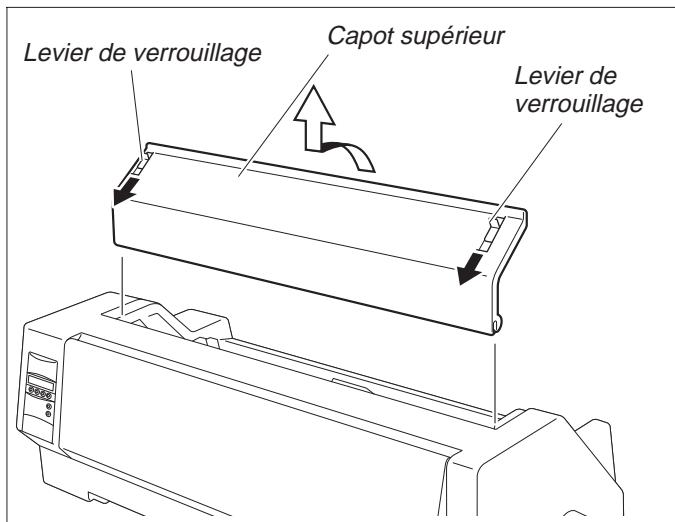 Levier de verrouillage

Capot supérieur

Levier de verrouillage