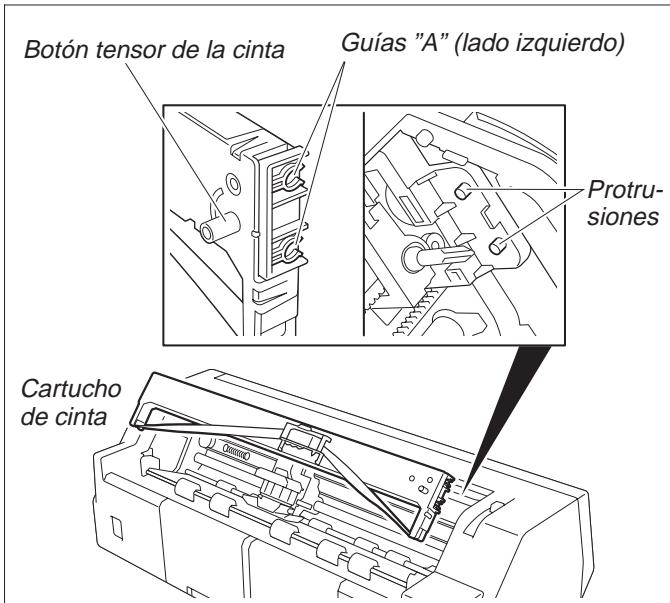 Botón tensor de la cinta

Guías "A" (lado izquierdo)

Protrusiones

Cartucho de cinta