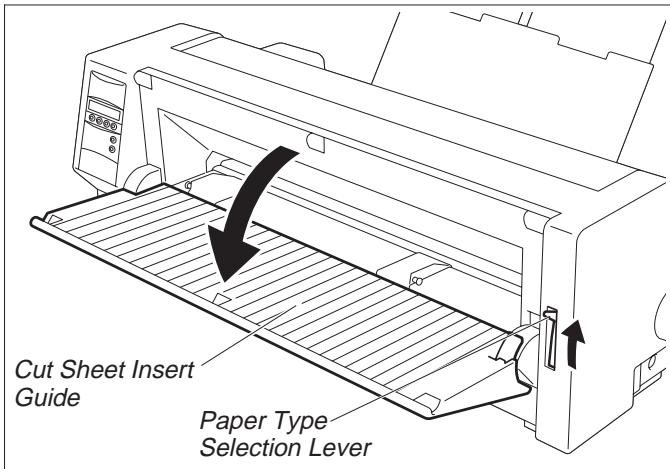 Cut Sheet Insert Guide

Paper Type Selection Lever