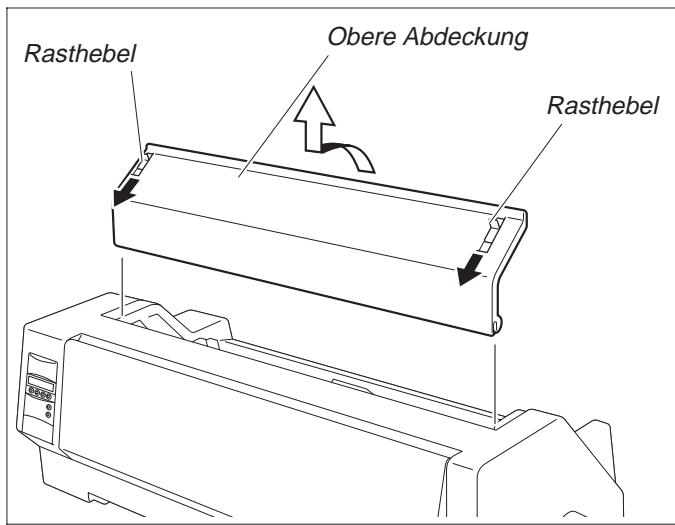 Rasthebel

Obere Abdeckung

Rasthebel