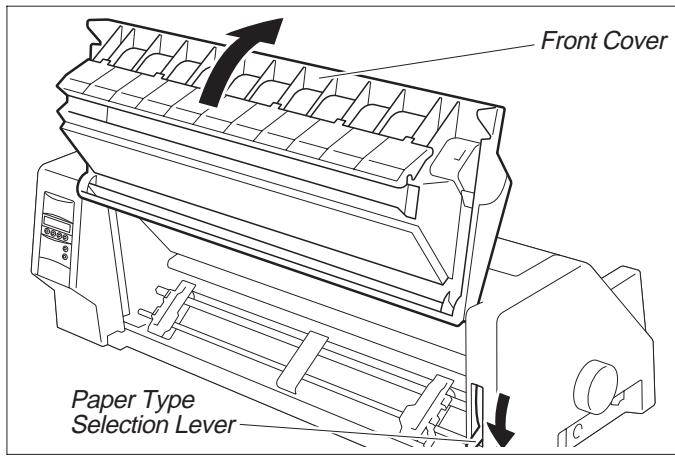 Front Cover

Paper Type Selection Lever