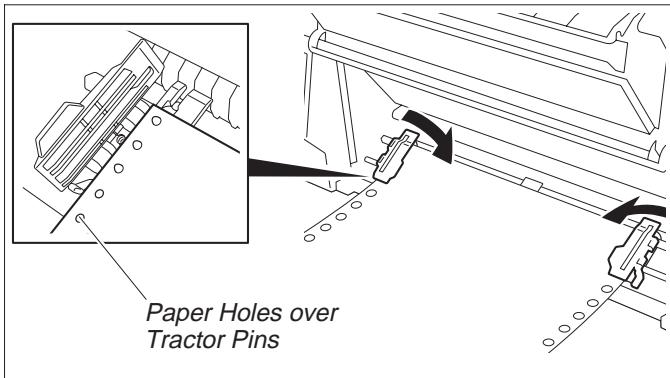 Paper Holes over Tractor Pins