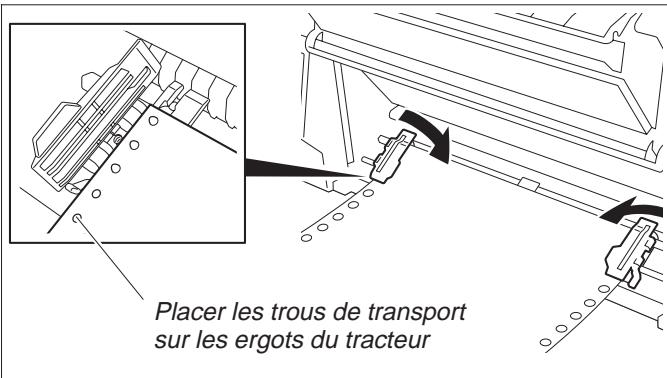 Placer les trous de transport sur les ergots du tracteur