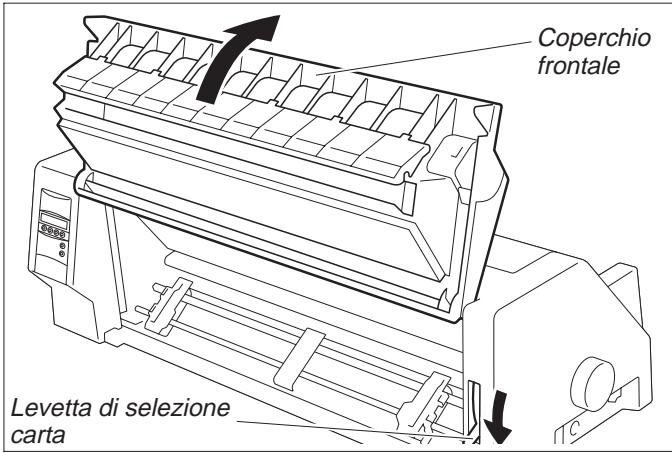 Coperchio frontale

Levetta di selezione carta