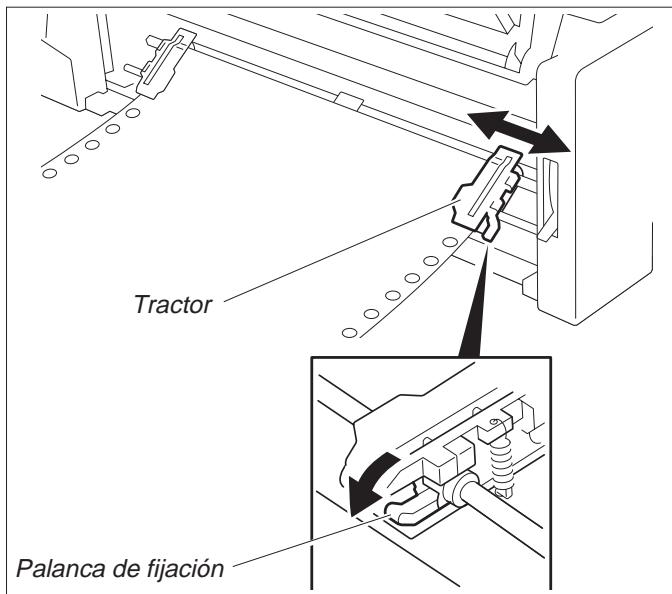 Tractor

Palanca de fijación