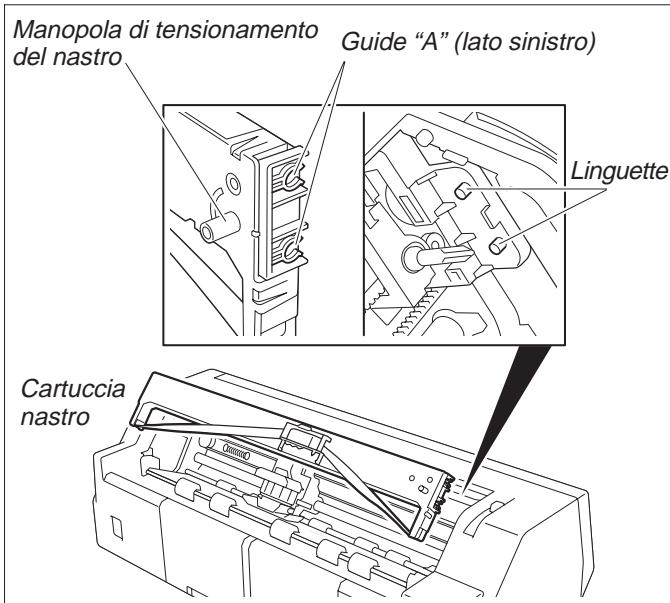 Manopola di tensionamento del nastro

Guide “A” (lato sinistro)

Linguette

Cartuccia nastro