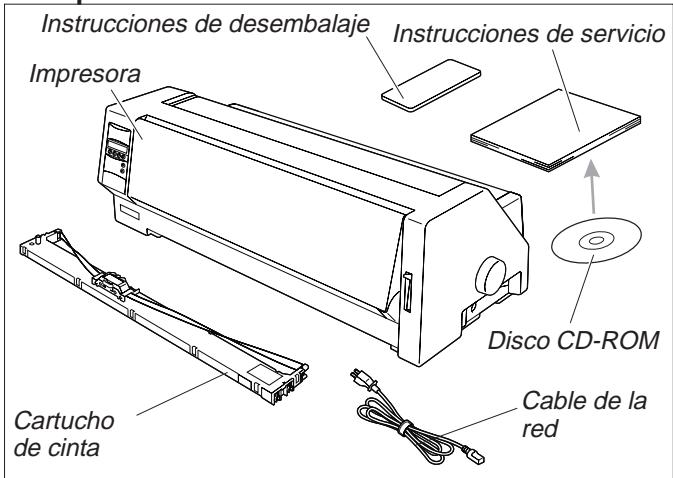 Instrucciones de desembalaje
Instrucciones de servicio
Impresora
Disco CD-ROM
Cartucho de cinta
Cable de la red