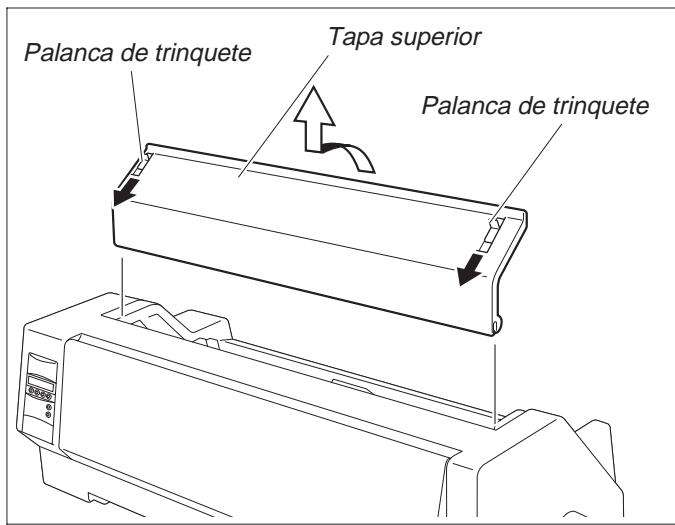 Palanca de trinquete

Tapa superior

Palanca de trinquete