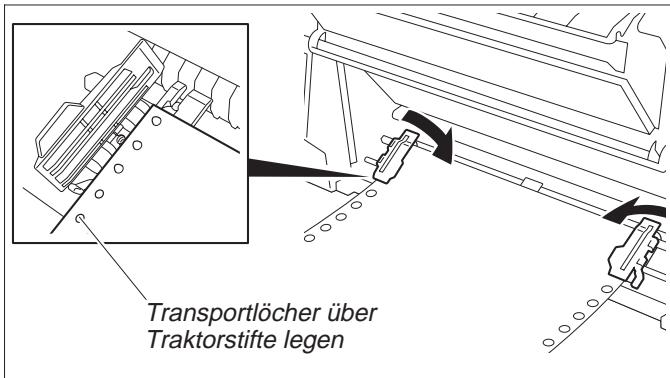 Transportlöcher über Traktorstifte legen