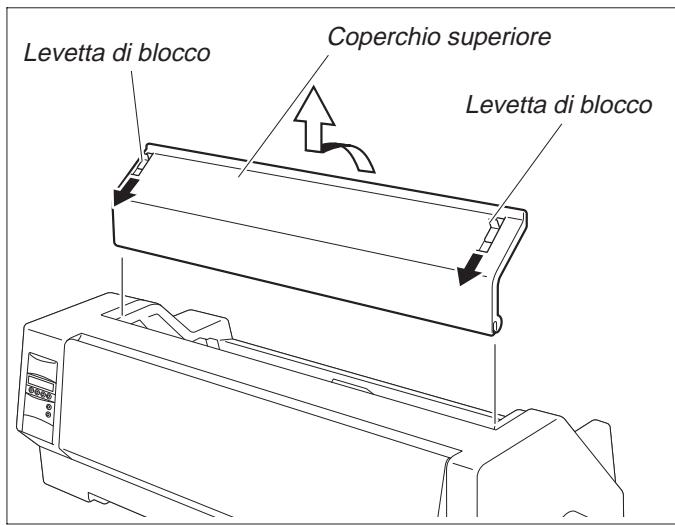 Levetta di blocco
Coperchio superiore
Levetta di blocco