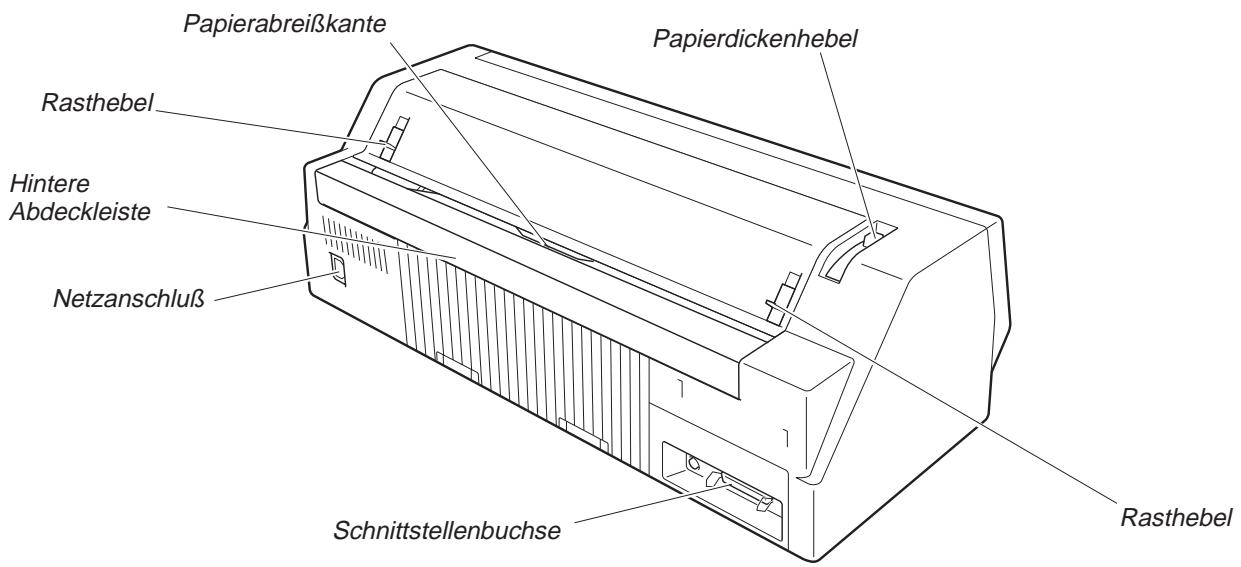 Papierabreißkante

Papierdickenhebel

Rasthebel

Hintere Abdeckleiste

Netzanschluß

Schnittstellenbuchse

Rasthebel