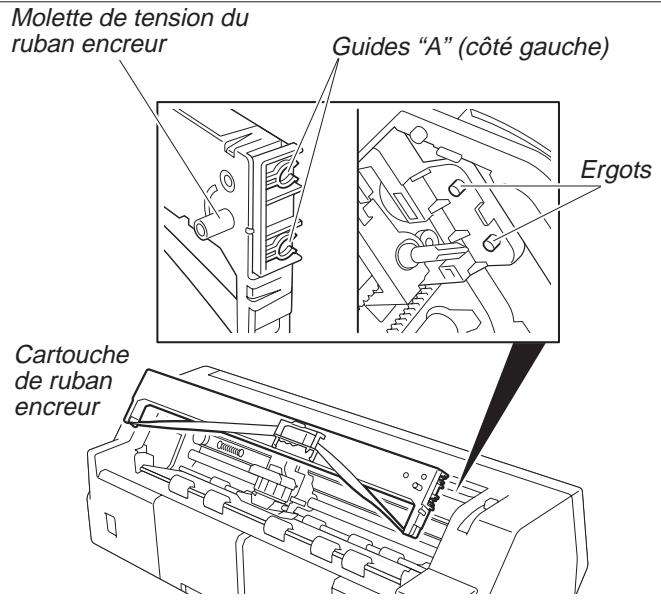 Molette de tension du ruban encreur

Guides “A” (côté gauche)

Ergots

Cartouche de ruban encreur