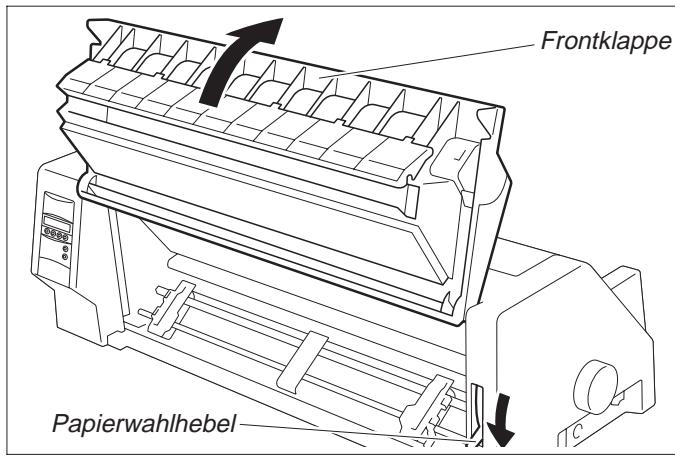 Frontklappe

Papierwahlhebel