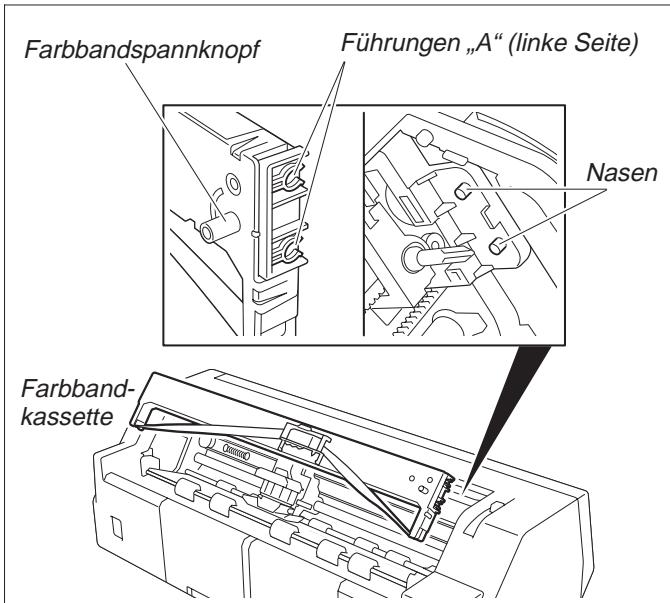 Farbbandspannknopf

Führungen „A“ (linke Seite)

Nasen

Farbbandkassette