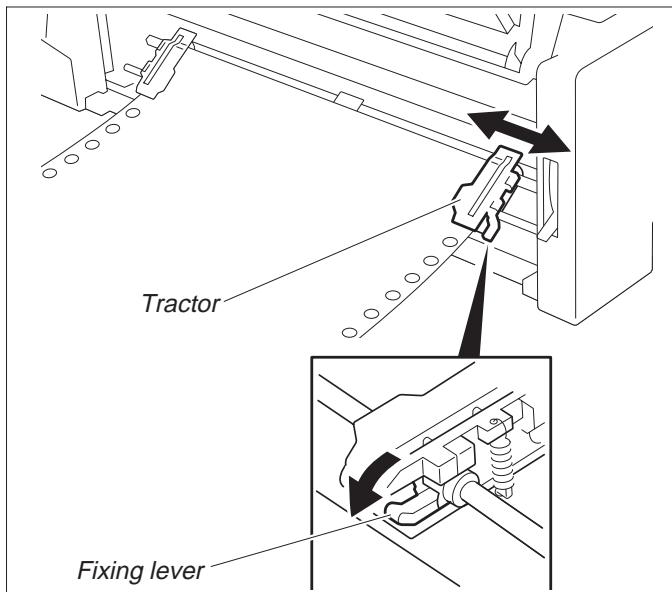 Tractor

Fixing lever