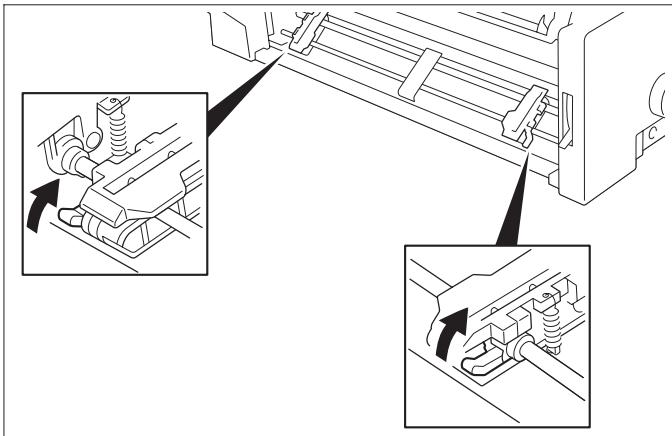 C