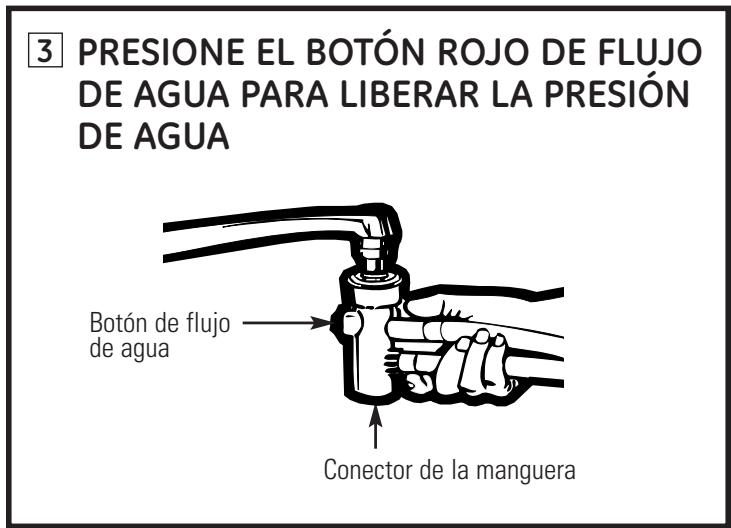 3 PRESIONE EL BOTÓN ROJO DE FLUJO DE AGUA PARA LIBERAR LA PRESIÓN DE AGUA

Botón de flujo de agua

Conector de la manguera