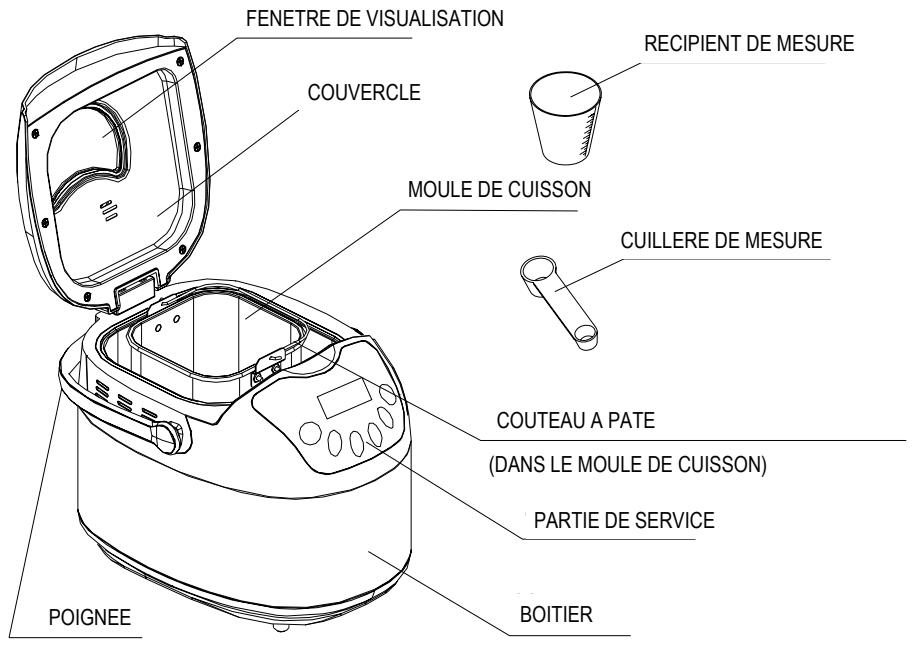 FENETRE DE VISUALISATION

COUVERCLE

RECIPIENT DE MESURE

MOULE DE CUISSON

CUILLERE DE MESURE

COUTEAU A PATE

(DANS LE MOULE DE CUISSON)

PARTIE DE SERVICE

POIGNEE

BOITIER