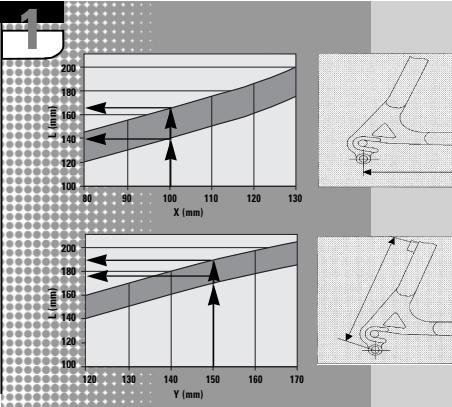 1

200
180
160
140
120
100
L (mm)
80 90 100 110 120 130
X (mm)

200
180
160
140
120
100
L (mm)
120 130 140 150 160 170
Y (mm)