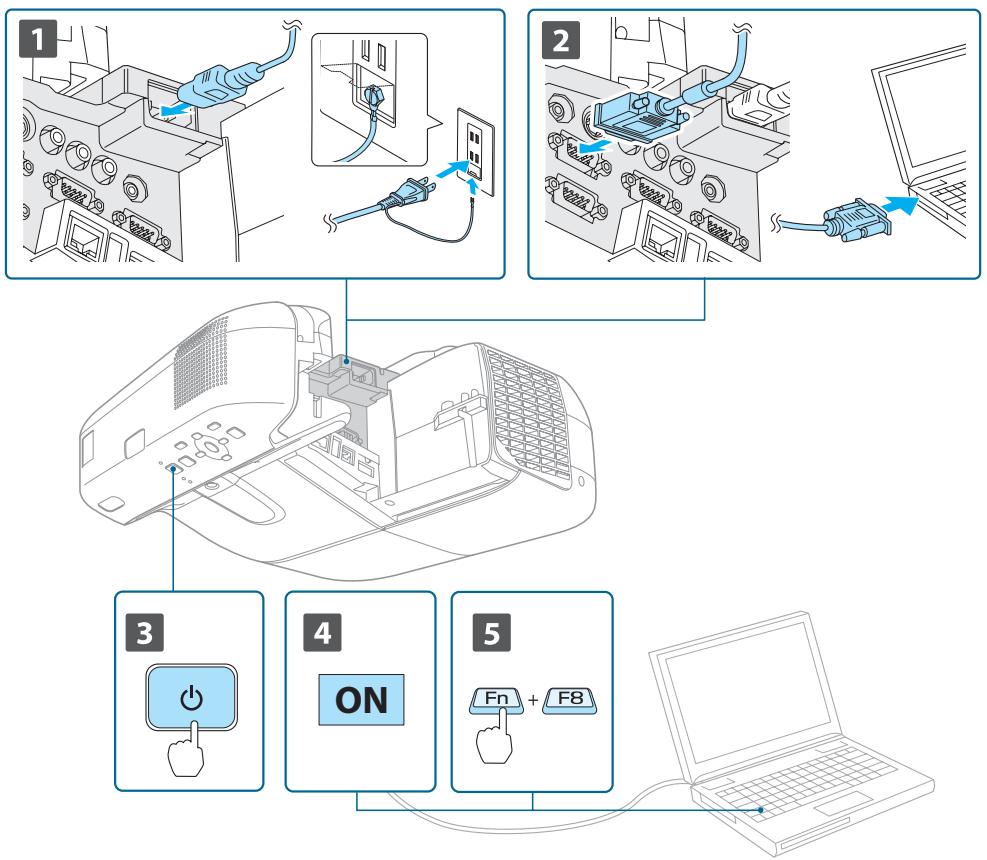 1

2

3

4

ON

5

Fn + F8