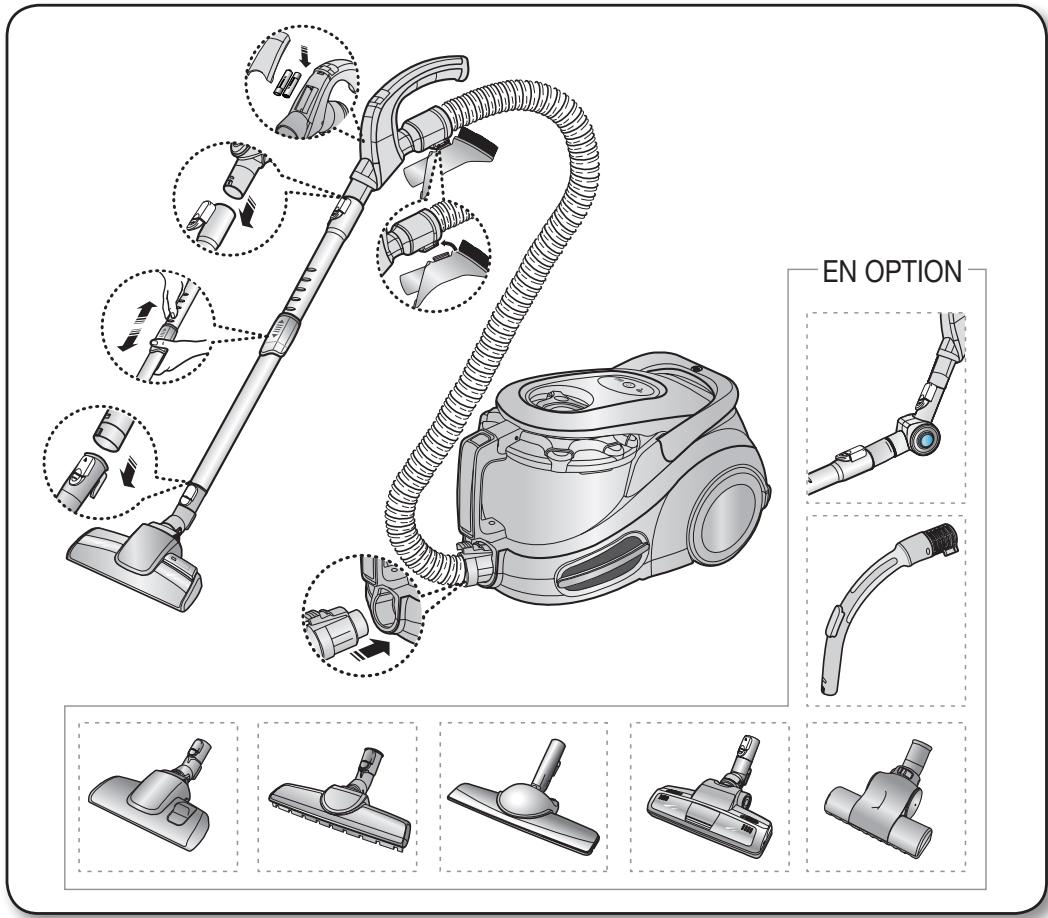 EN OPTION