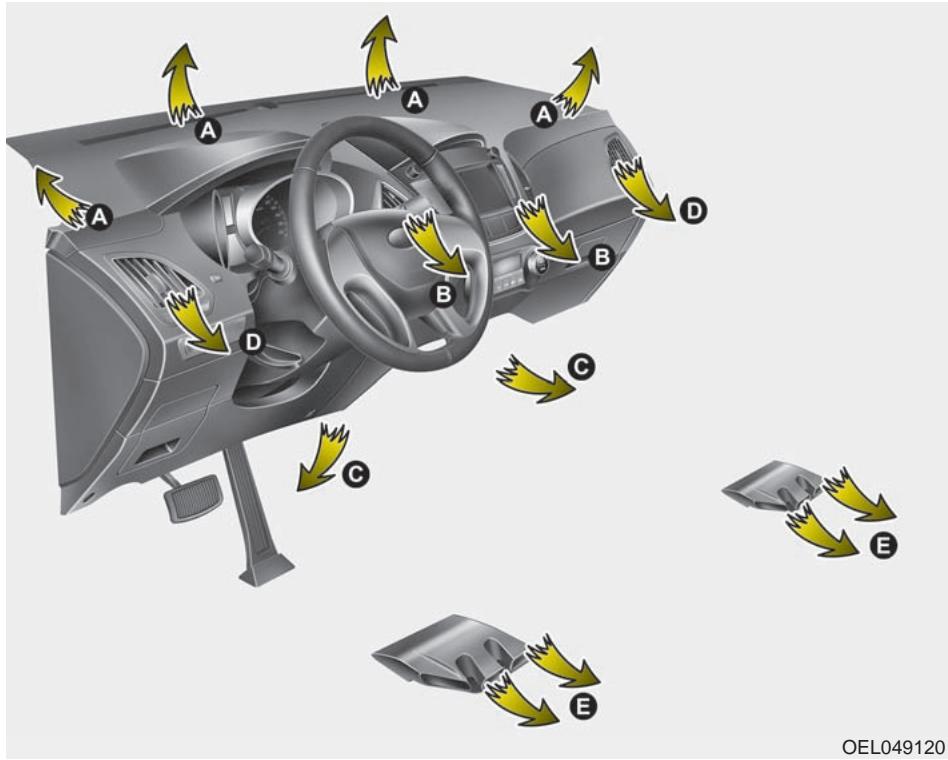 A
A
A
A
D
B
B
D
C
C
E
E
OEL049120