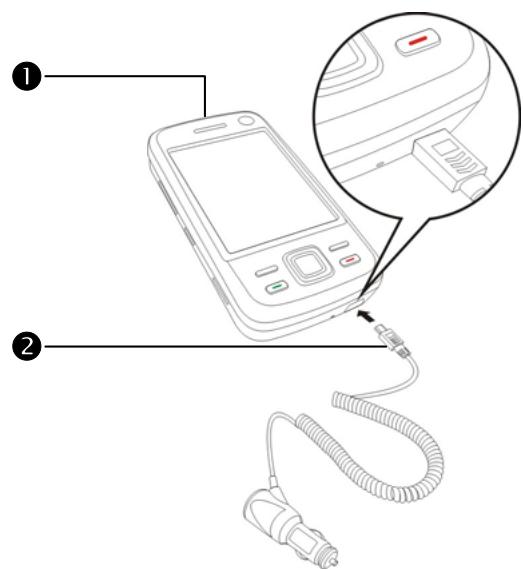 1
2